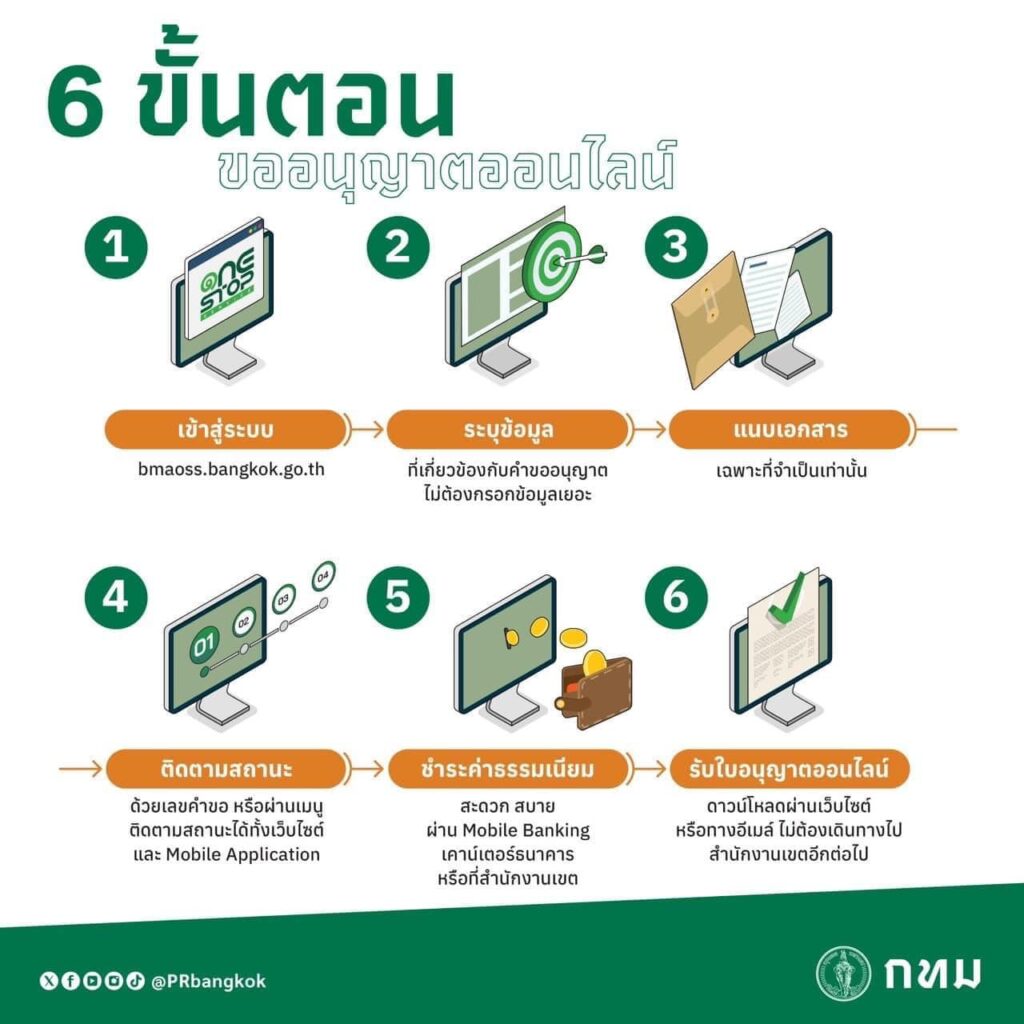 6 ขั้นตอน
ขออนุญาตออนไลน์

1
ONE STOP
เข้าสู่ระบบ
bmaoss.bangkok.go.th

2
ระบุข้อมูล
ที่เกี่ยวข้องกับคำขออนุญาต ไม่ต้องกรอกข้อมูลเยอะ

3
แนบเอกสาร
เฉพาะที่จำเป็นเท่านั้น

4
01 02 03 04
ติดตามสถานะ
ด้วยเลขคำขอ หรือผ่านเมนู ติดตามสถานะได้ทั้งเว็บไซต์ และ Mobile Application

5
ชำระค่าธรรมเนียม
สะดวก สบาย ผ่าน Mobile Banking เคาน์เตอร์ธนาคาร หรือที่สำนักงานเขต

6
รับใบอนุญาตออนไลน์
ดาวน์โหลดผ่านเว็บไซต์ หรือทางอีเมล์ ไม่ต้องเดินทางไป สำนักงานเขตอีกต่อไป

@PRbangkok
กทม